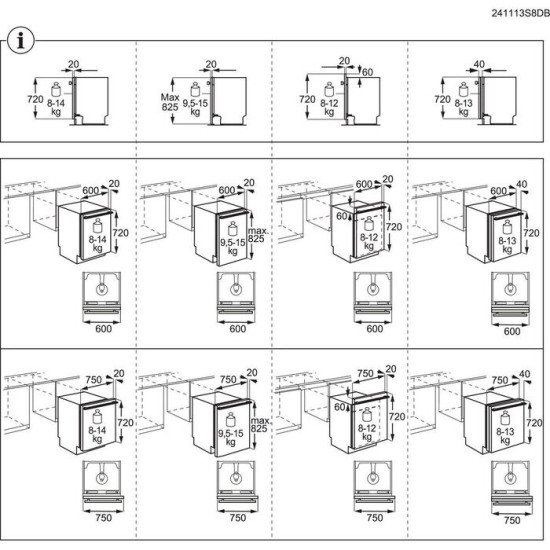 241113S8DB

i

20
720
8-14
kg

20
Max
825
9,5-15
kg

20
60
720
8-12
kg

40
720
8-13
kg

600
20
8-14
kg
720
600

600
20
9,5-15
kg
max.
825
600

600
20
60
8-12
kg
720
600

600
40
8-13
kg
720
600

750
20
8-14
kg
720
750

750
20
9,5-15
kg
max.
825
750

750
20
60
8-12
kg
720
750

750
40
8-13
kg
720
750