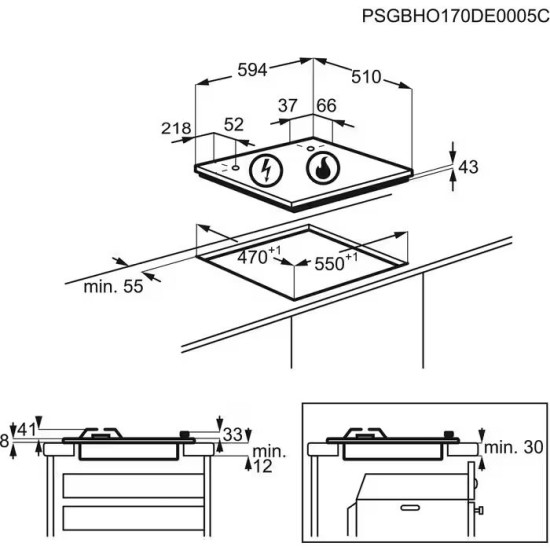 PSGBHO170DE0005C

594
510
37
66
218
52
43
$470^{+1}$
$550^{+1}$
min. 55

8
41
33
min.
12

min. 30