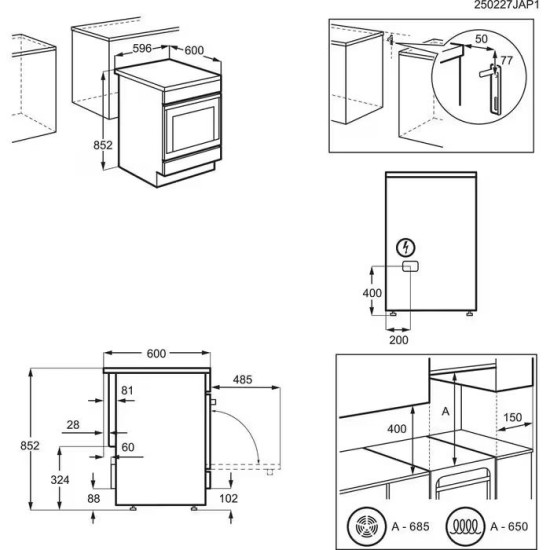 250227JAP1

596
600
852

50
77

400
200

600
485
81
28
60
852
324
88
102

A
400
150
A - 685
A - 650