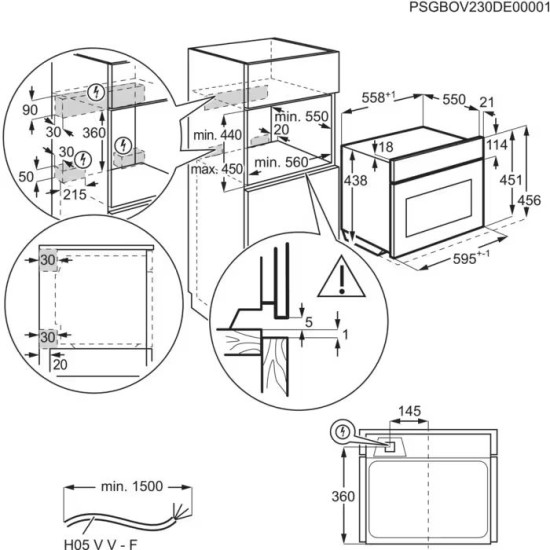 PSGBOV230DE00001

90
30
360
30
50
215

min. 440
max. 450
min. 550
20
min. 560

$558^{+1}$
550
21
18
114
438
451
456
$595^{+-1}$

30
30
20

5
1

145
360

min. 1500
H05 V V - F